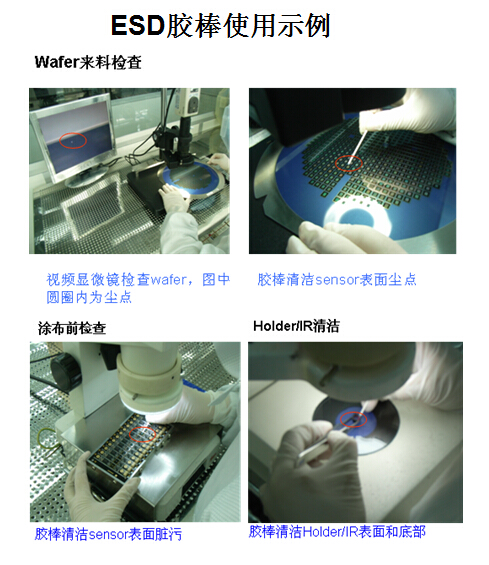 ESD胶棒使用示例

Wafer来料检查

视频显微镜检查wafer，图中圆圈内为尘点

胶棒清洁sensor表面尘点

涂布前检查

Holder/IR清洁

胶棒清洁sensor表面脏污

胶棒清洁Holder/IR表面和底部